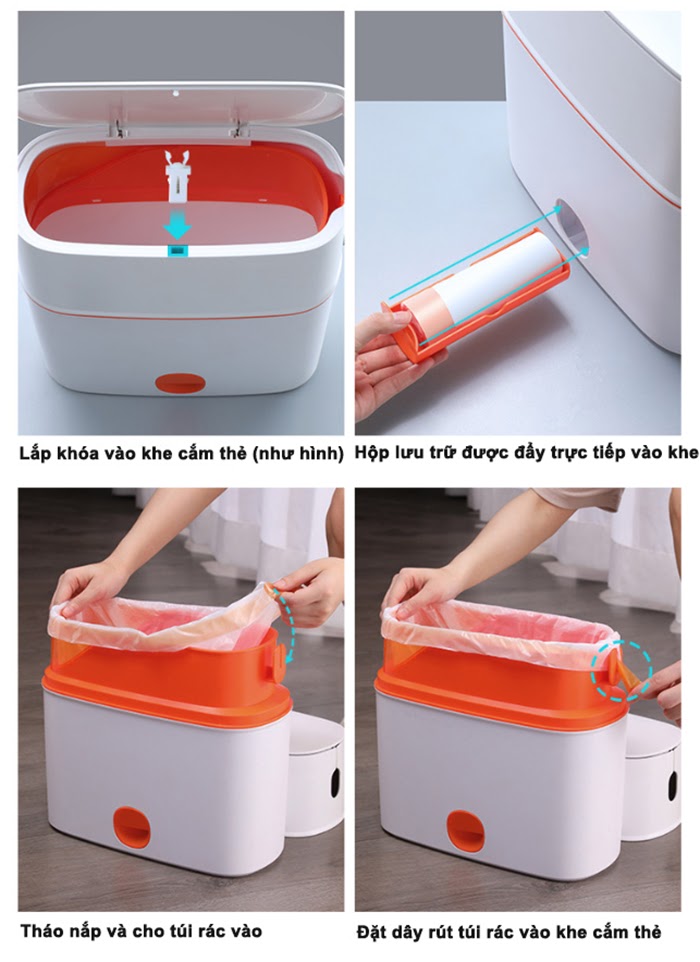 Lắp khóa vào khe cắm thẻ (như hình)

Hộp lưu trữ được đẩy trực tiếp vào khe

Tháo nắp và cho túi rác vào

Đặt dây rút túi rác vào khe cắm thẻ